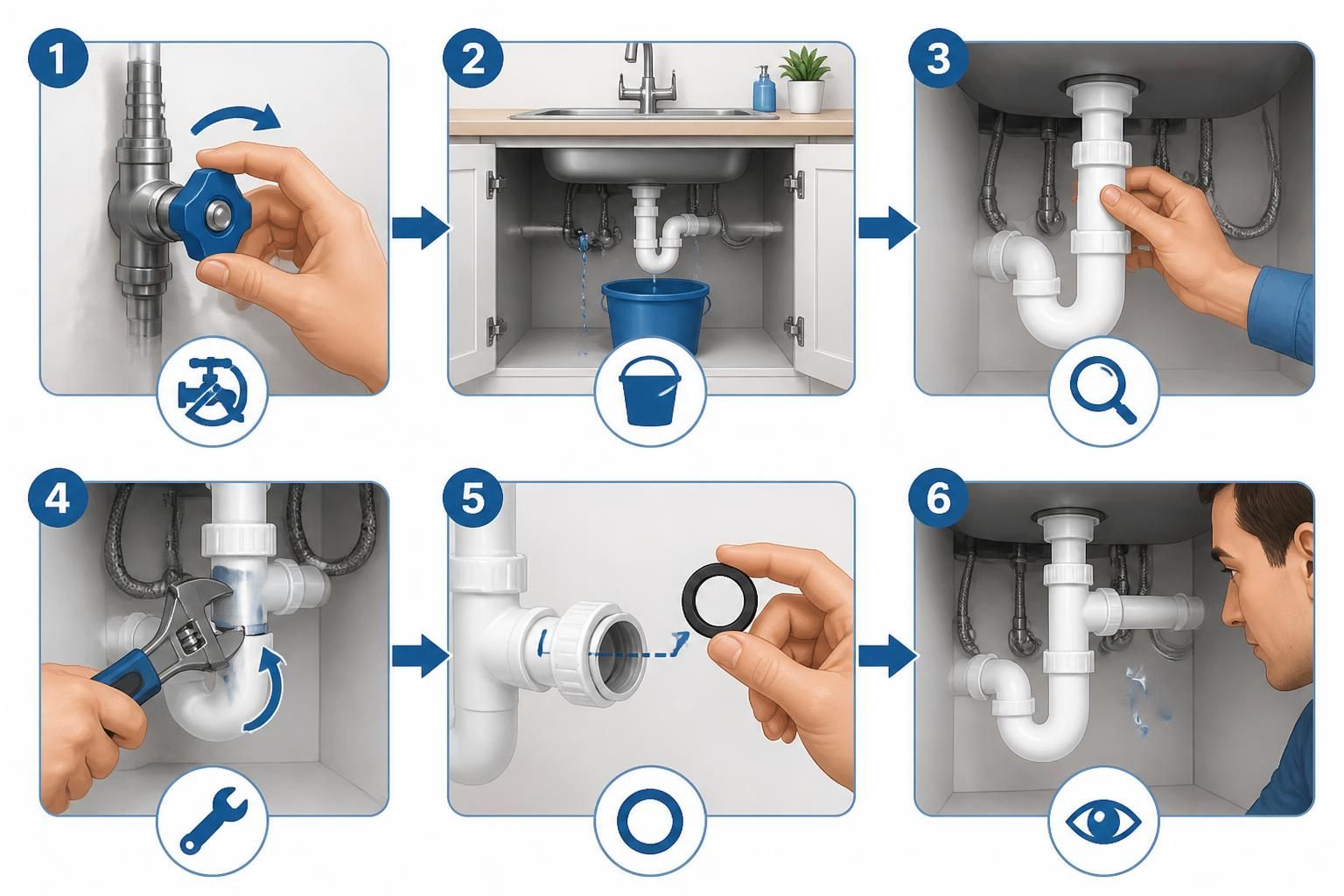 1
2
3
4
5
6