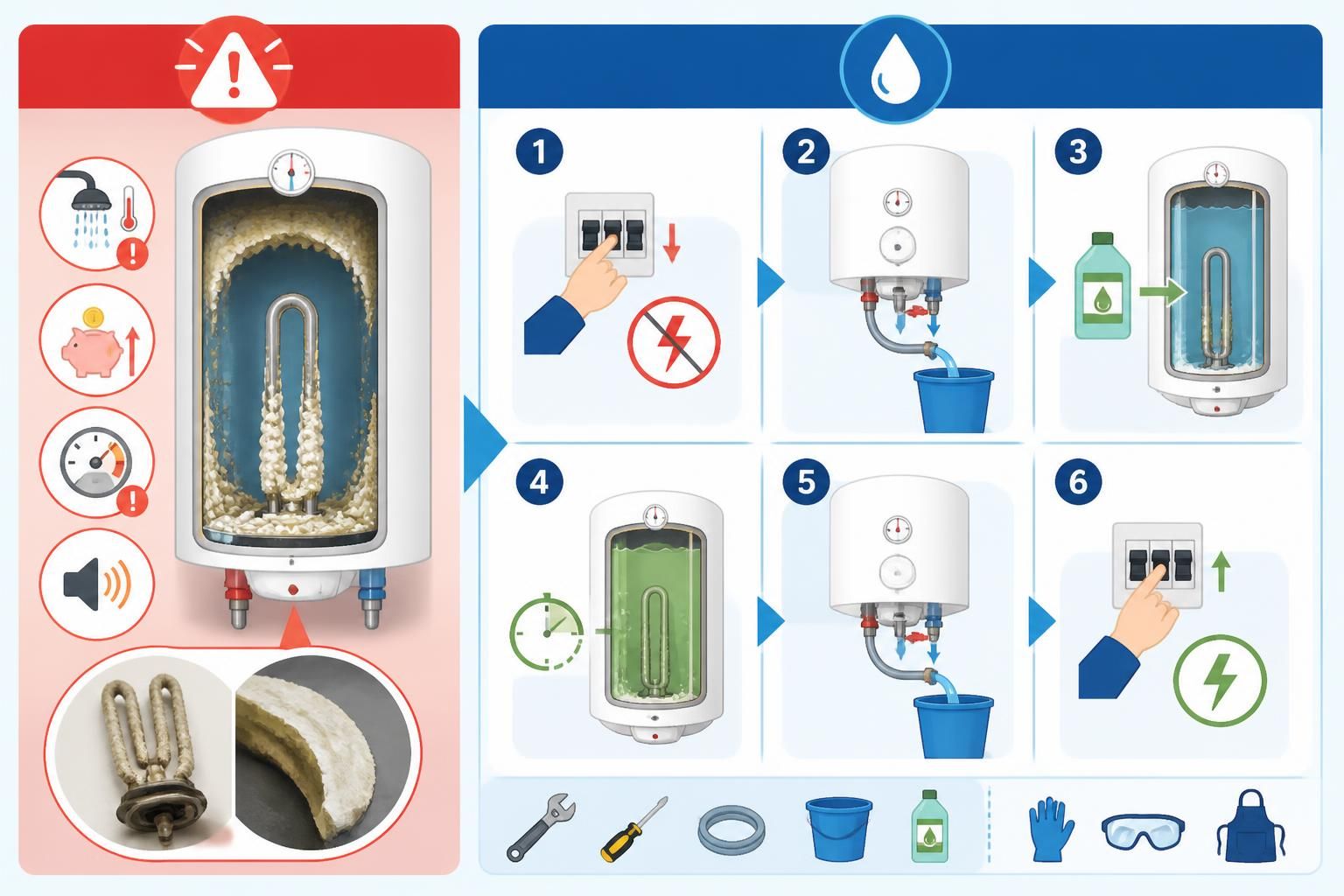 1
2
3
4
5
6