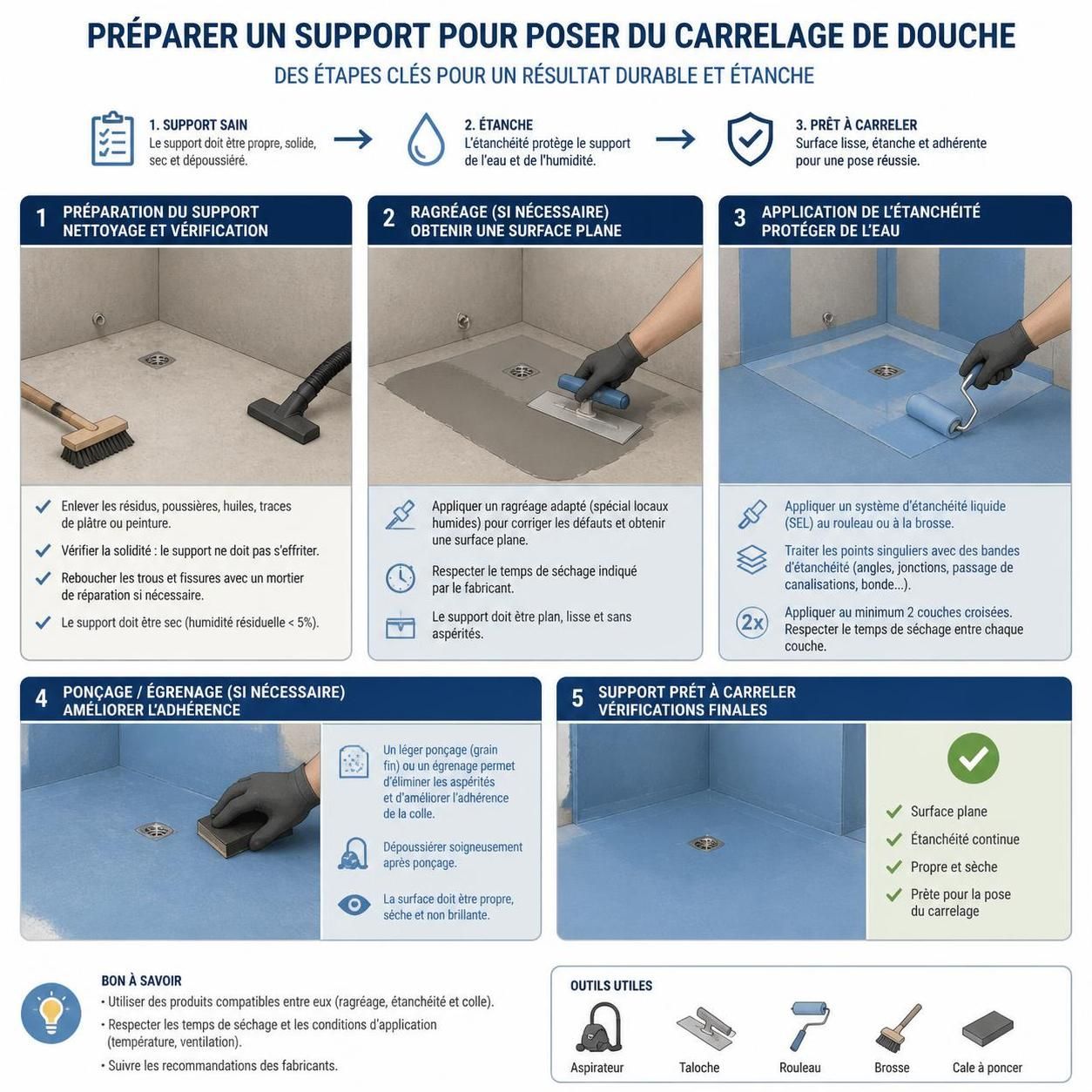 PRÉPARER UN SUPPORT POUR POSER DU CARRELAGE DE DOUCHE
DES ÉTAPES CLÉS POUR UN RÉSULTAT DURABLE ET ÉTANCHE

1. SUPPORT SAIN
Le support doit être propre, solide, sec et dépoussiéré.

2. ÉTANCHE
L'étanchéité protège le support de l'eau et de l'humidité.

3. PRÊT À CARRELER
Surface lisse, étanche et adhérente pour une pose réussie.

1 PRÉPARATION DU SUPPORT
NETTOYAGE ET VÉRIFICATION

Enlever les résidus, poussières, huiles, traces de plâtre ou peinture.
Vérifier la solidité : le support ne doit pas s'effriter.
Reboucher les trous et fissures avec un mortier de réparation si nécessaire.
Le support doit être sec (humidité résiduelle < 5%).

2 RAGRÉAGE (SI NÉCESSAIRE)
OBTENIR UNE SURFACE PLANE

Appliquer un ragréage adapté (spécial locaux humides) pour corriger les défauts et obtenir une surface plane.
Respecter le temps de séchage indiqué par le fabricant.
Le support doit être plan, lisse et sans aspérités.

3 APPLICATION DE L'ÉTANCHÉITÉ
PROTÉGER DE L'EAU

Appliquer un système d'étanchéité liquide (SEL) au rouleau ou à la brosse.
Traiter les points singuliers avec des bandes d'étanchéité (angles, jonctions, passage de canalisations, bonde...).
2x
Appliquer au minimum 2 couches croisées. Respecter le temps de séchage entre chaque couche.

4 PONÇAGE / ÉGRENAGE (SI NÉCESSAIRE)
AMÉLIORER L'ADHÉRENCE

Un léger ponçage (grain fin) ou un égrenage permet d'éliminer les aspérités et d'améliorer l'adhérence de la colle.
Dépoussiérer soigneusement après ponçage.
La surface doit être propre, sèche et non brillante.

5 SUPPORT PRÊT À CARRELER
VÉRIFICATIONS FINALES

Surface plane
Étanchéité continue
Propre et sèche
Prête pour la pose du carrelage

BON À SAVOIR
• Utiliser des produits compatibles entre eux (ragréage, étanchéité et colle).
• Respecter les temps de séchage et les conditions d'application (température, ventilation).
• Suivre les recommandations des fabricants.

OUTILS UTILES
Aspirateur
Taloche
Rouleau
Brosse
Cale à poncer