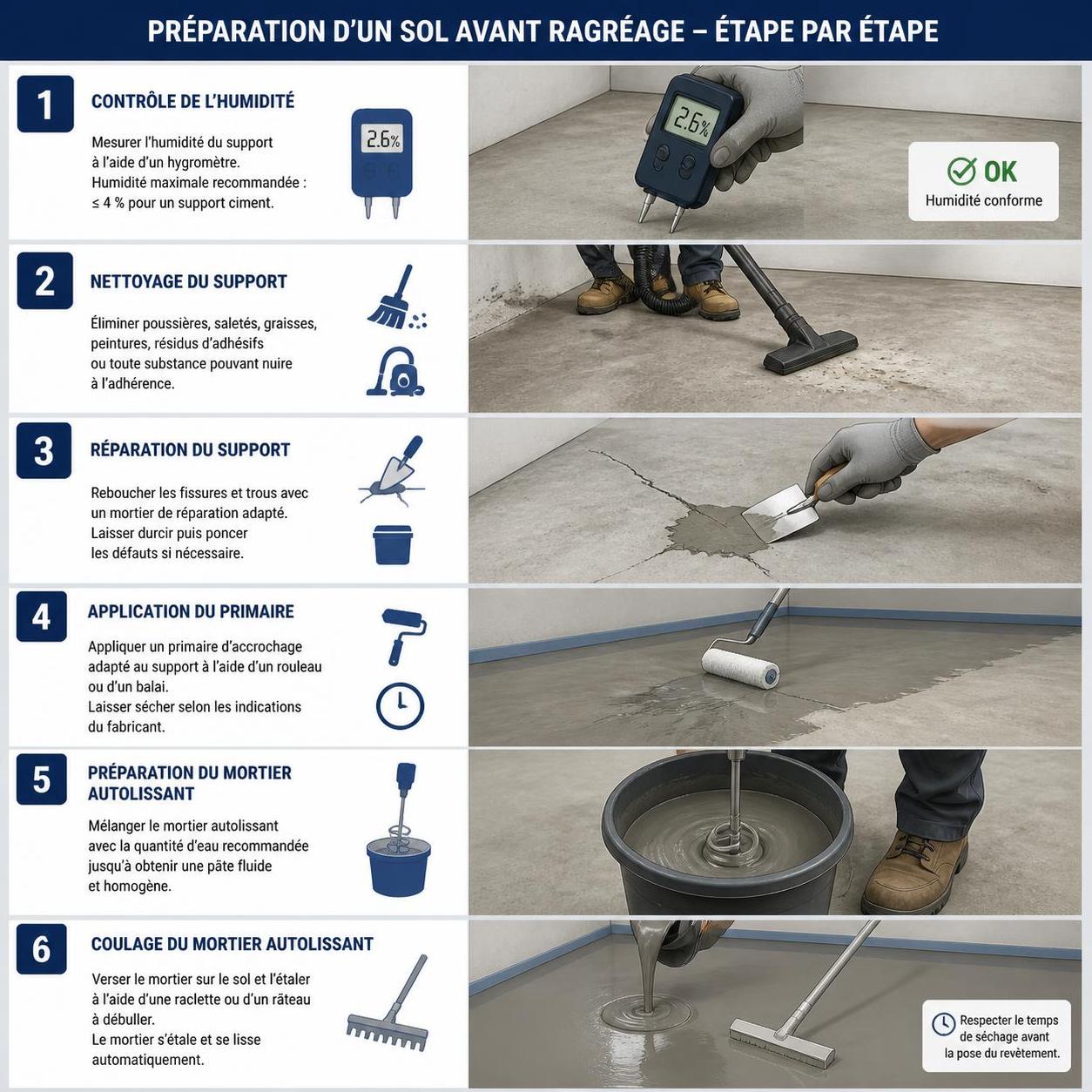 PRÉPARATION D'UN SOL AVANT RAGRÉAGE – ÉTAPE PAR ÉTAPE

1

CONTRÔLE DE L'HUMIDITÉ

Mesurer l'humidité du support à l'aide d'un hygromètre. Humidité maximale recommandée : ≤ 4 % pour un support ciment.

2.6%

2.6%

OK
Humidité conforme

2

NETTOYAGE DU SUPPORT

Éliminer poussières, saletés, graisses, peintures, résidus d'adhésifs ou toute substance pouvant nuire à l'adhérence.

3

RÉPARATION DU SUPPORT

Reboucher les fissures et trous avec un mortier de réparation adapté. Laisser durcir puis poncer les défauts si nécessaire.

4

APPLICATION DU PRIMAIRE

Appliquer un primaire d'accrochage adapté au support à l'aide d'un rouleau ou d'un balai. Laisser sécher selon les indications du fabricant.

5

PRÉPARATION DU MORTIER AUTOLISSANT

Mélanger le mortier autolissant avec la quantité d'eau recommandée jusqu'à obtenir une pâte fluide et homogène.

6

COULAGE DU MORTIER AUTOLISSANT

Verser le mortier sur le sol et l'étaler à l'aide d'une raclette ou d'un râteau à débuller. Le mortier s'étale et se lisse automatiquement.

Respecter le temps de séchage avant la pose du revêtement.