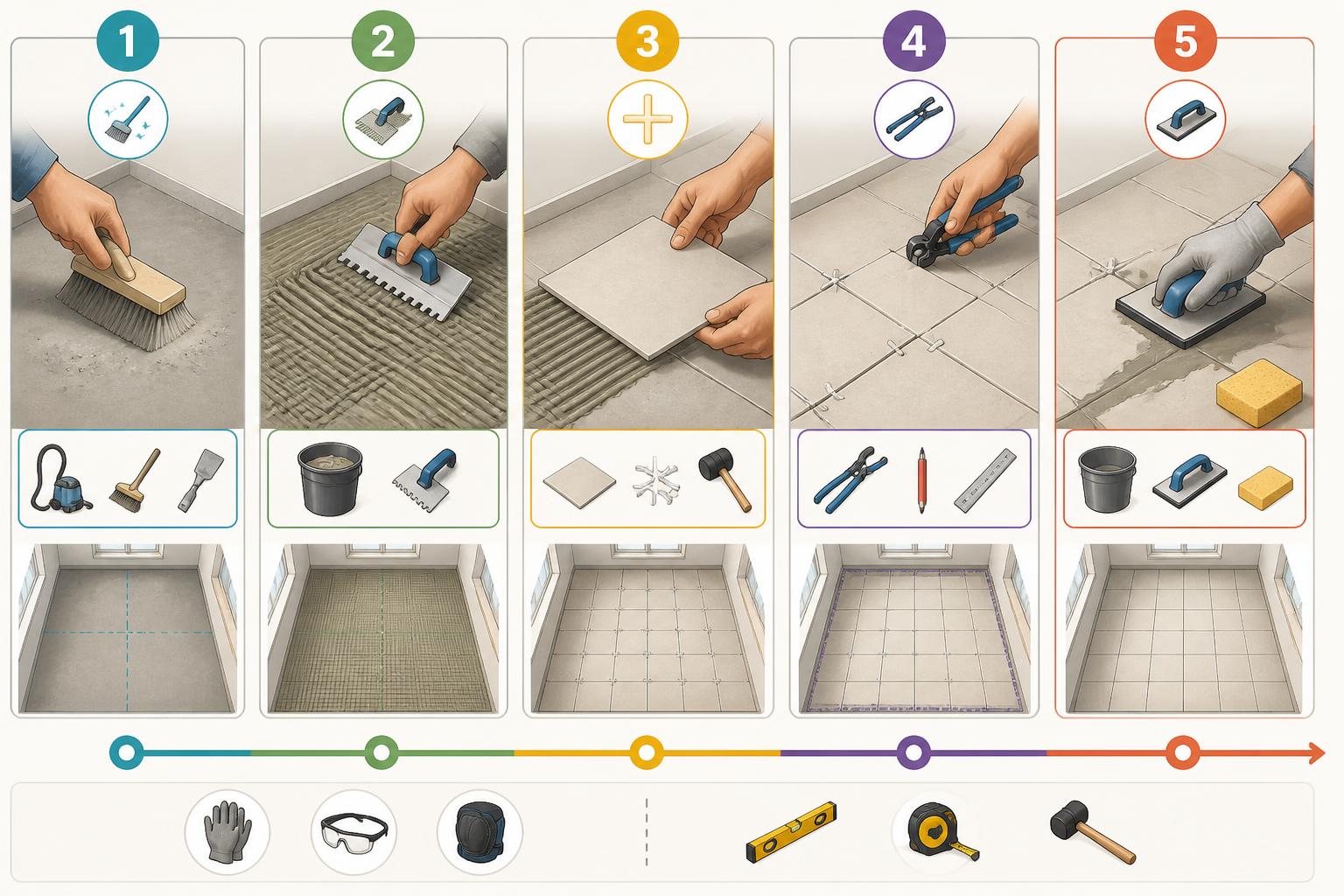 1

2

3

4

5